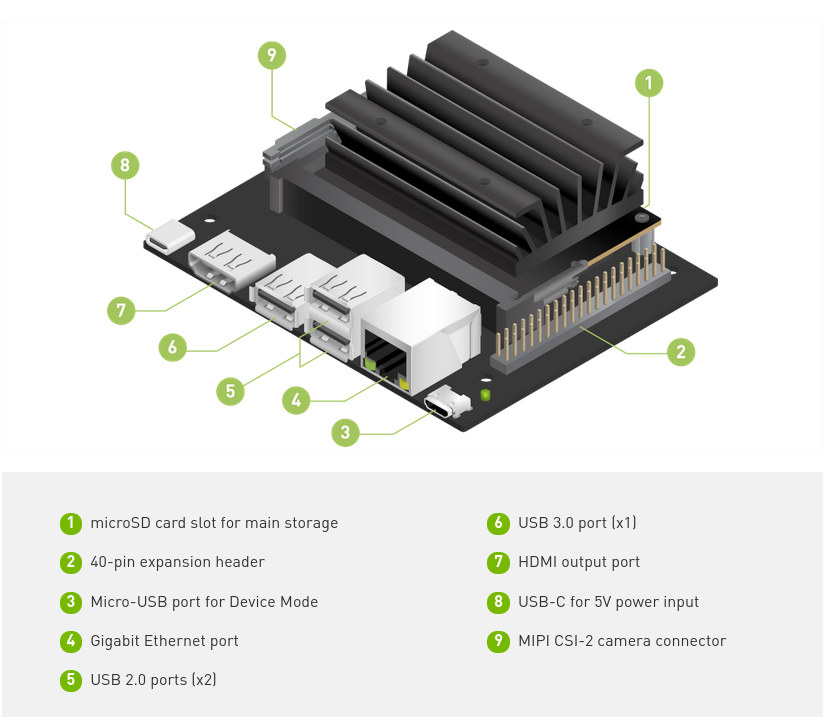 9
1
8
7
6
5
4
3
2

1 microSD card slot for main storage
2 40-pin expansion header
3 Micro-USB port for Device Mode
4 Gigabit Ethernet port
5 USB 2.0 ports (x2)

6 USB 3.0 port (x1)
7 HDMI output port
8 USB-C for 5V power input
9 MIPI CSI-2 camera connector